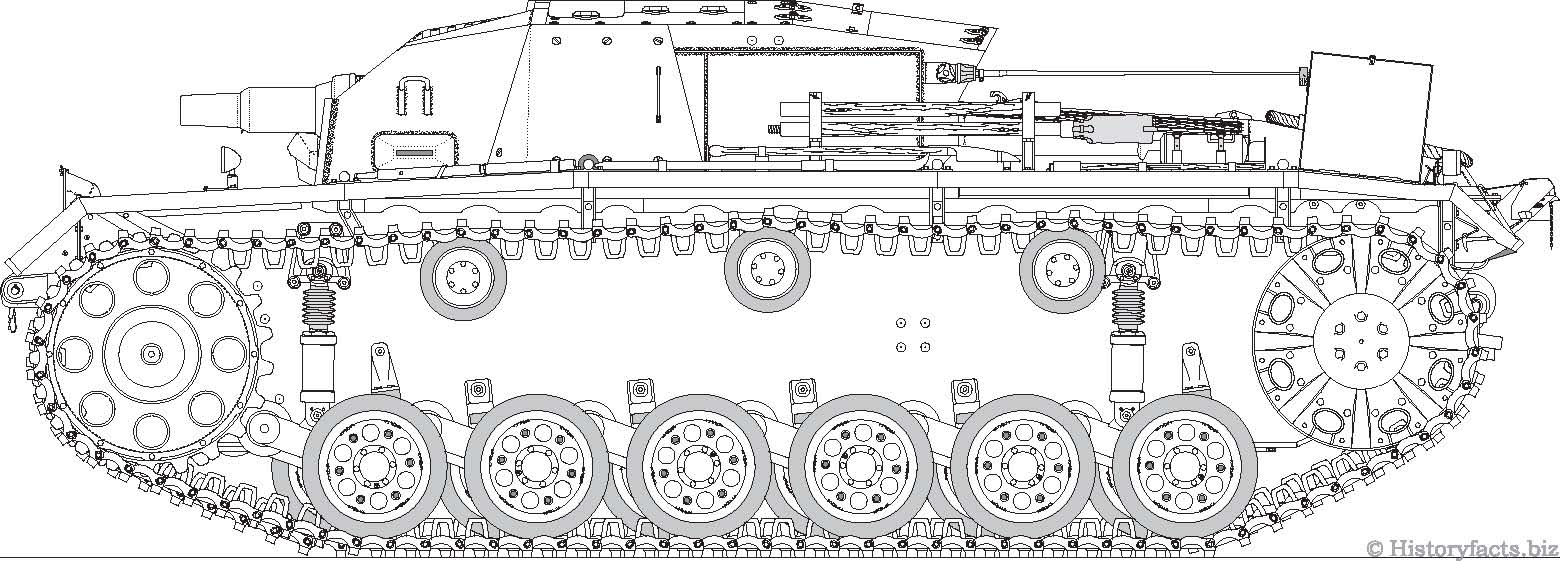 © Historyfacts.biz