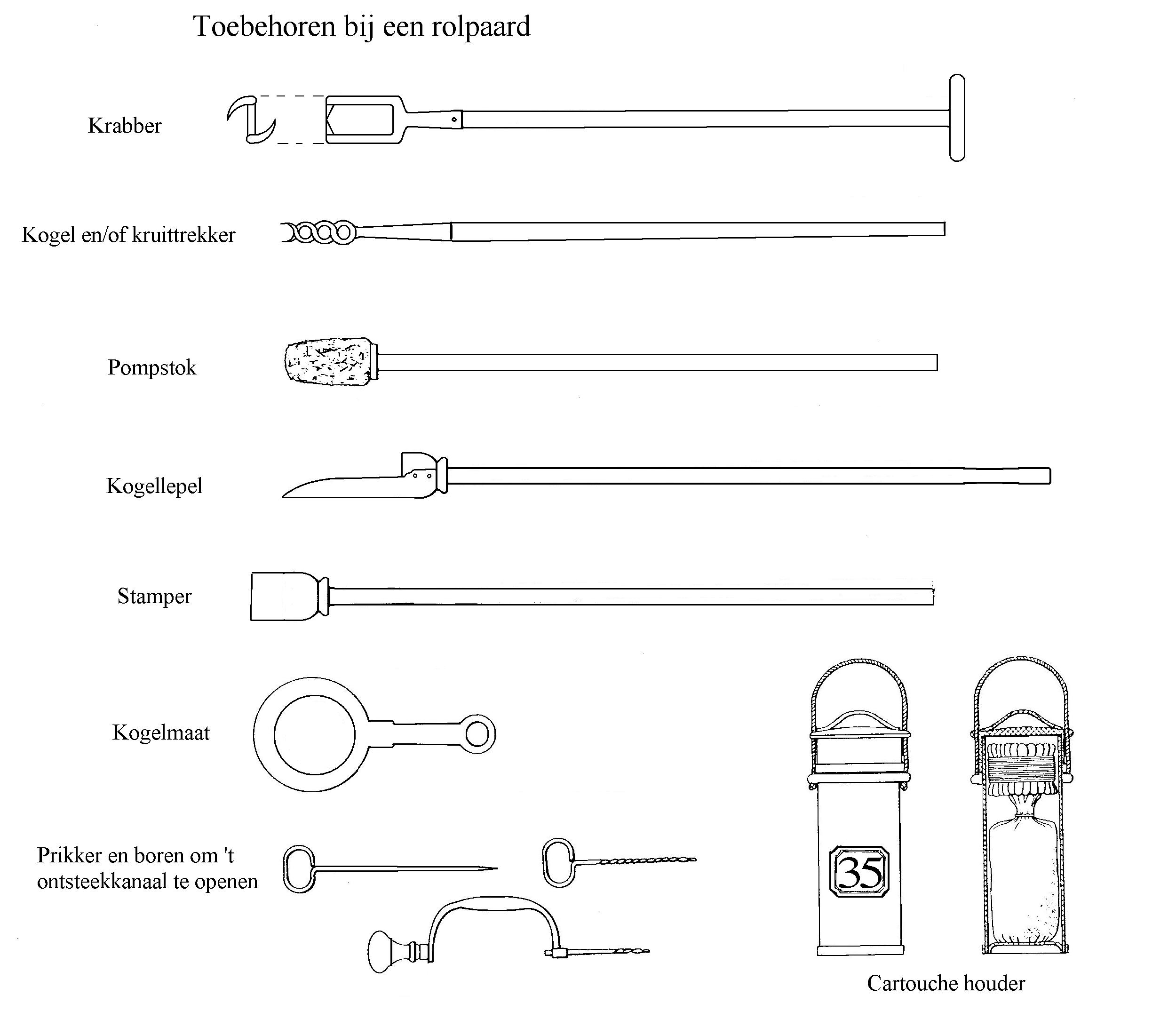 Toebehoren bij een rolpaard

Krabber

Kogel en/of kruittrekker

Pompstok

Kogellepel

Stamper

Kogelmaat

Prikker en boren om 't ontsteekkanaal te openen

35

Cartouche houder